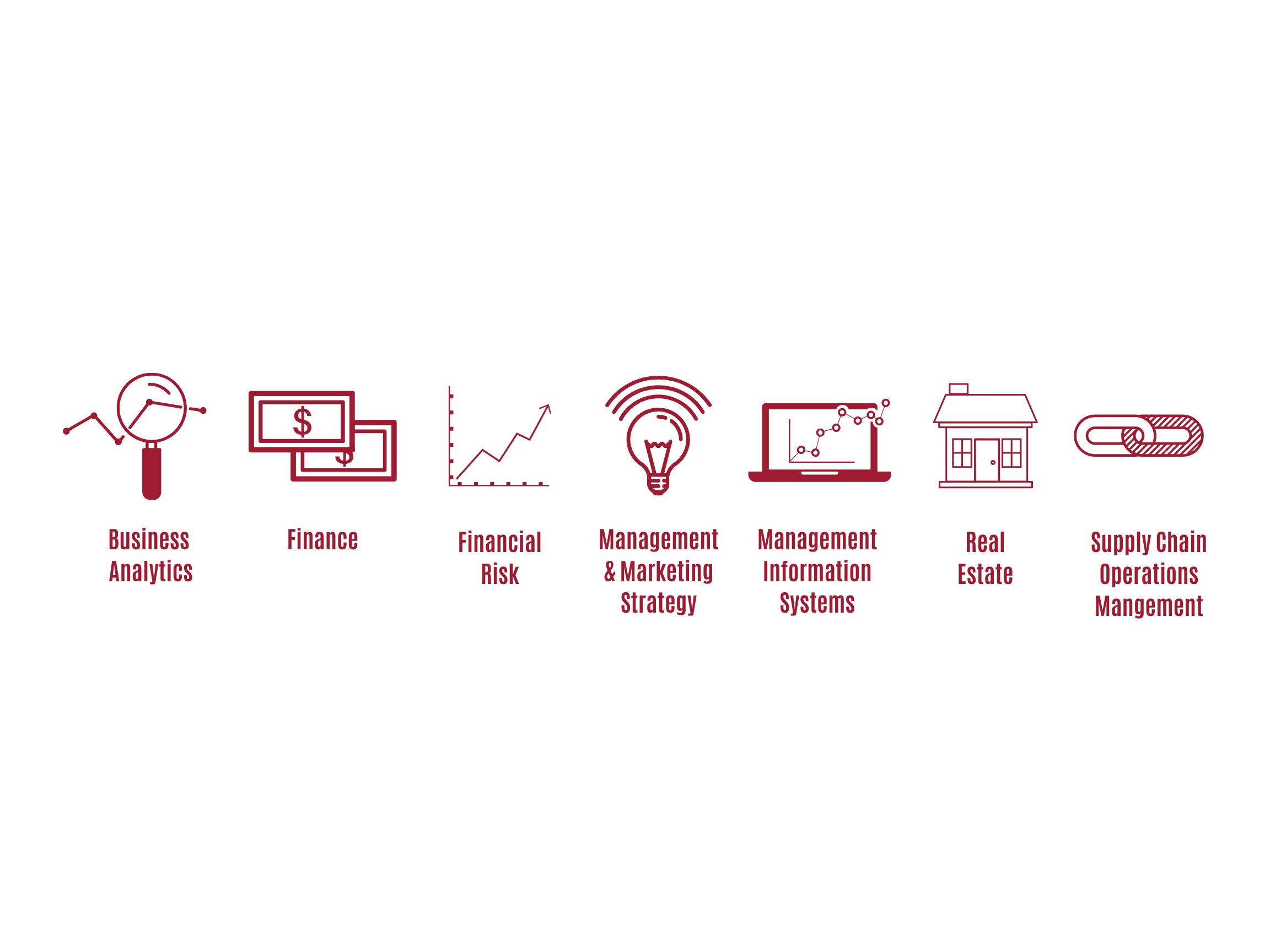 $
$

Business Analytics

Finance

Financial Risk

Management & Marketing Strategy

Management Information Systems

Real Estate

Supply Chain Operations Mangement