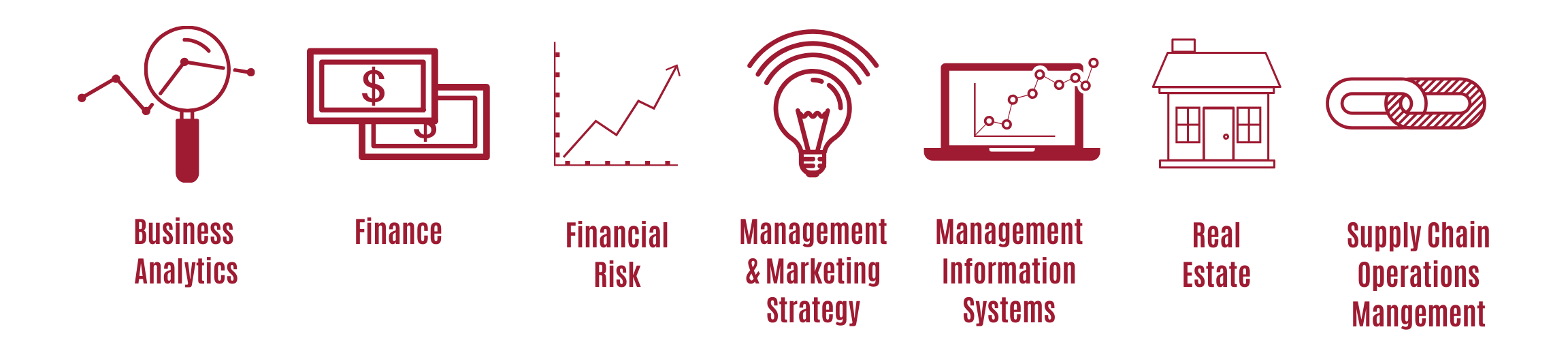 $

$

Business Analytics

Finance

Financial Risk

Management & Marketing Strategy

Management Information Systems

Real Estate

Supply Chain Operations Mangement