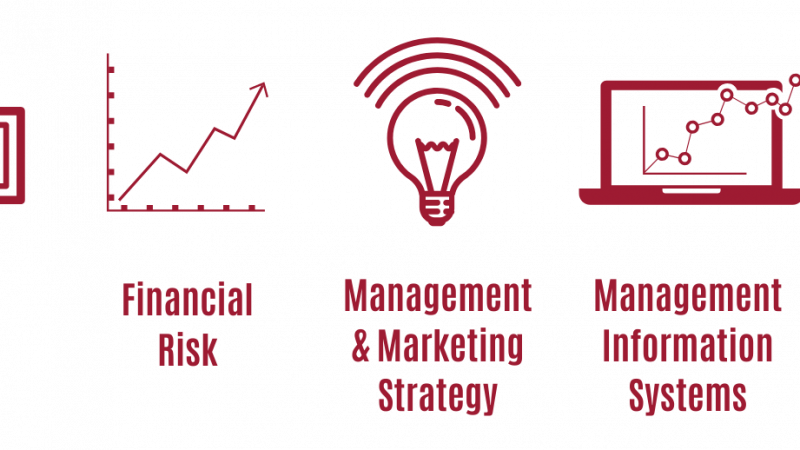 Financial Risk

Management & Marketing Strategy

Management Information Systems