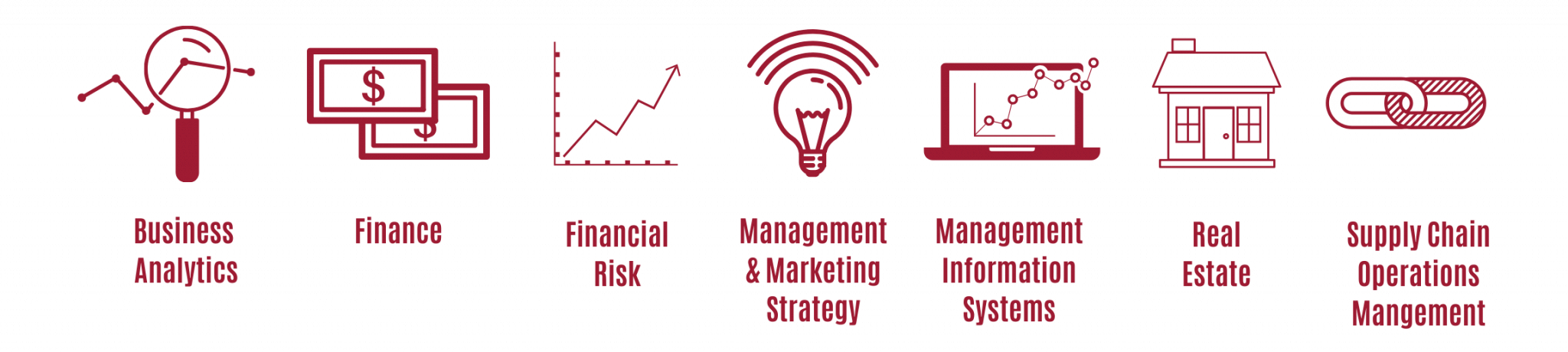 $ $

Business Analytics

Finance

Financial Risk

Management & Marketing Strategy

Management Information Systems

Real Estate

Supply Chain Operations Mangement