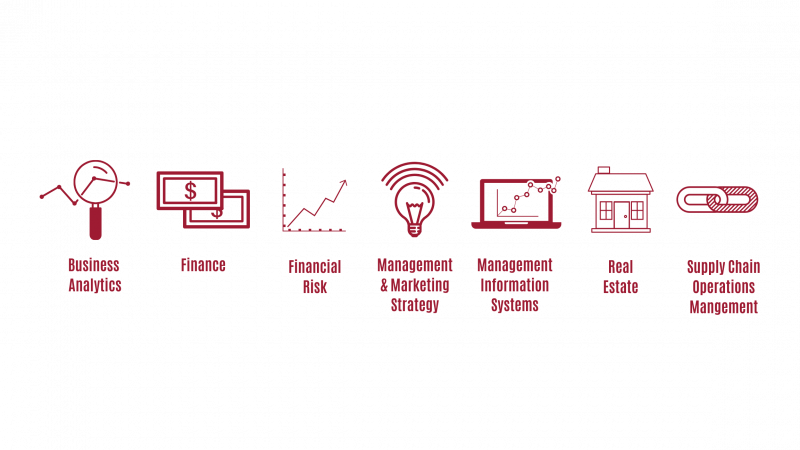 $

$

Business Analytics

Finance

Financial Risk

Management & Marketing Strategy

Management Information Systems

Real Estate

Supply Chain Operations Mangement