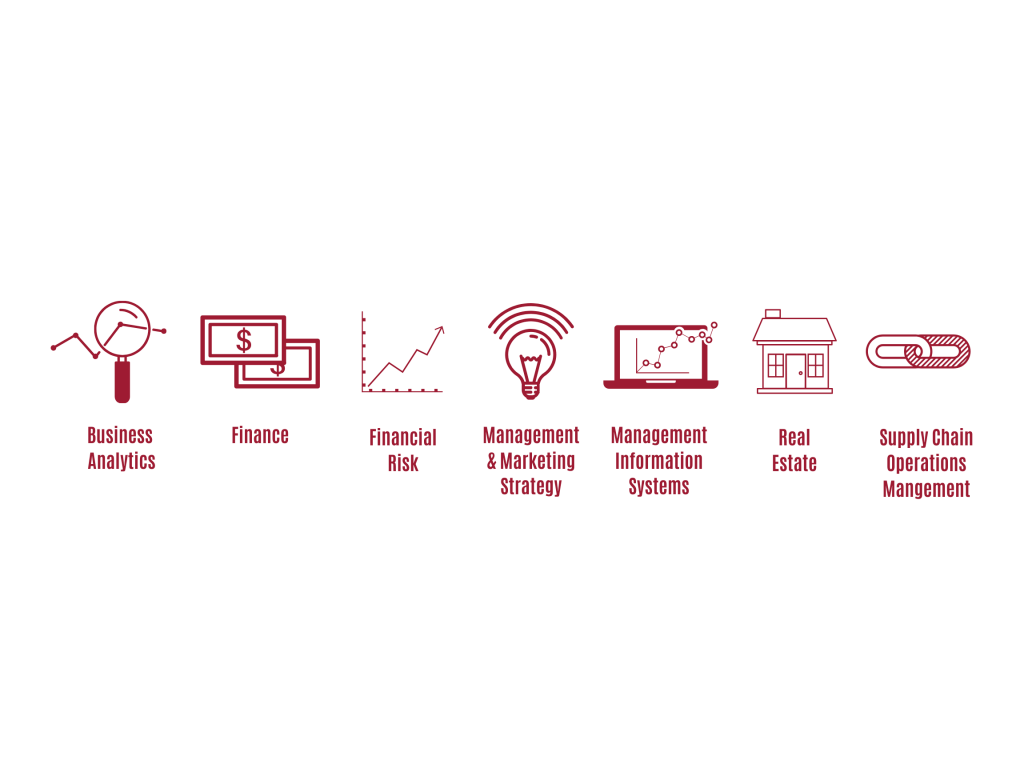 $
$

Business Analytics

Finance

Financial Risk

Management & Marketing Strategy

Management Information Systems

Real Estate

Supply Chain Operations Mangement